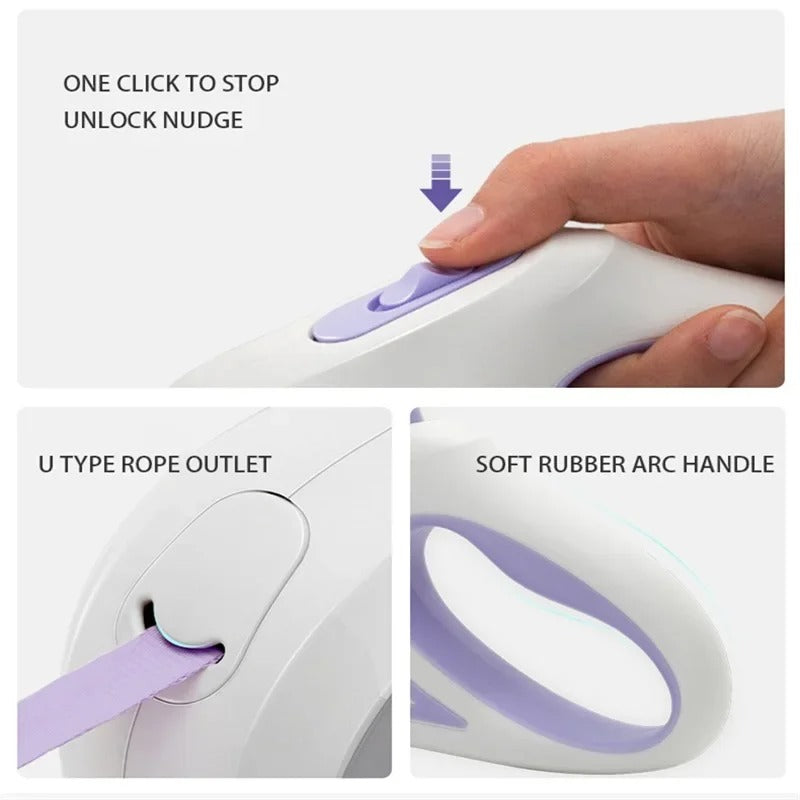 ONE CLICK TO STOP
UNLOCK NUDGE

U TYPE ROPE OUTLET

SOFT RUBBER ARC HANDLE